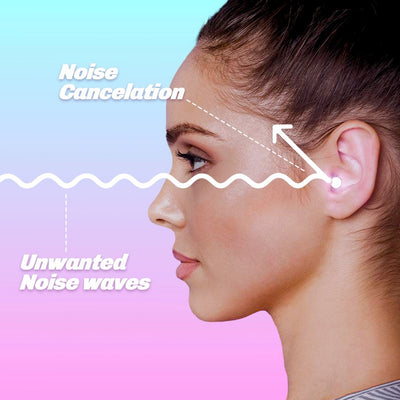 Noise Cancelation

Unwanted Noise waves