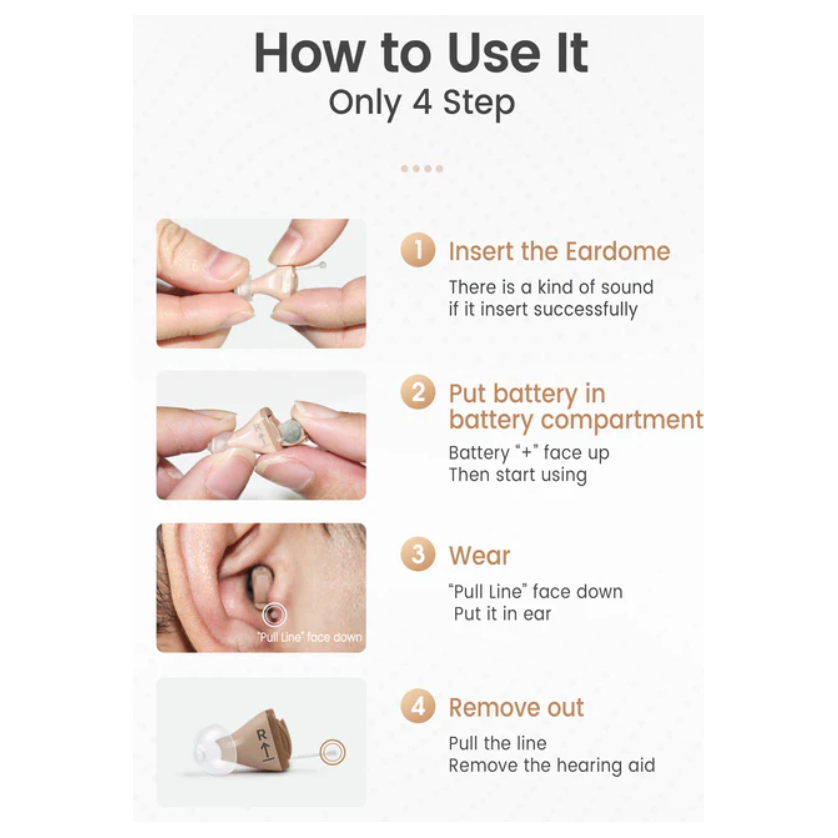 How to Use It
Only 4 Step

1 Insert the Eardome
There is a kind of sound if it insert successfully

2 Put battery in battery compartment
Battery "+" face up
Then start using

"Pull Line" face down

3 Wear
"Pull Line" face down
Put it in ear

R

4 Remove out
Pull the line
Remove the hearing aid